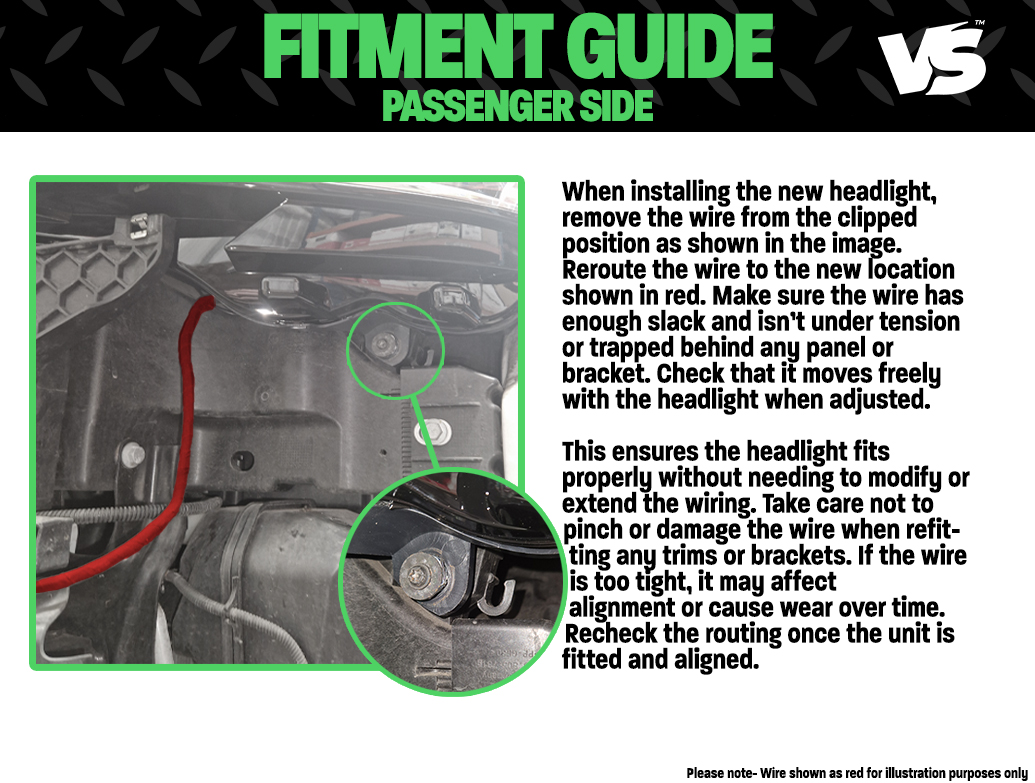 FITMENT GUIDE
PASSENGER SIDE

VS™

When installing the new headlight, remove the wire from the clipped position as shown in the image. Reroute the wire to the new location shown in red. Make sure the wire has enough slack and isn't under tension or trapped behind any panel or bracket. Check that it moves freely with the headlight when adjusted.

This ensures the headlight fits properly without needing to modify or extend the wiring. Take care not to pinch or damage the wire when refitting any trims or brackets. If the wire is too tight, it may affect alignment or cause wear over time. Recheck the routing once the unit is fitted and aligned.

Please note- Wire shown as red for illustration purposes only